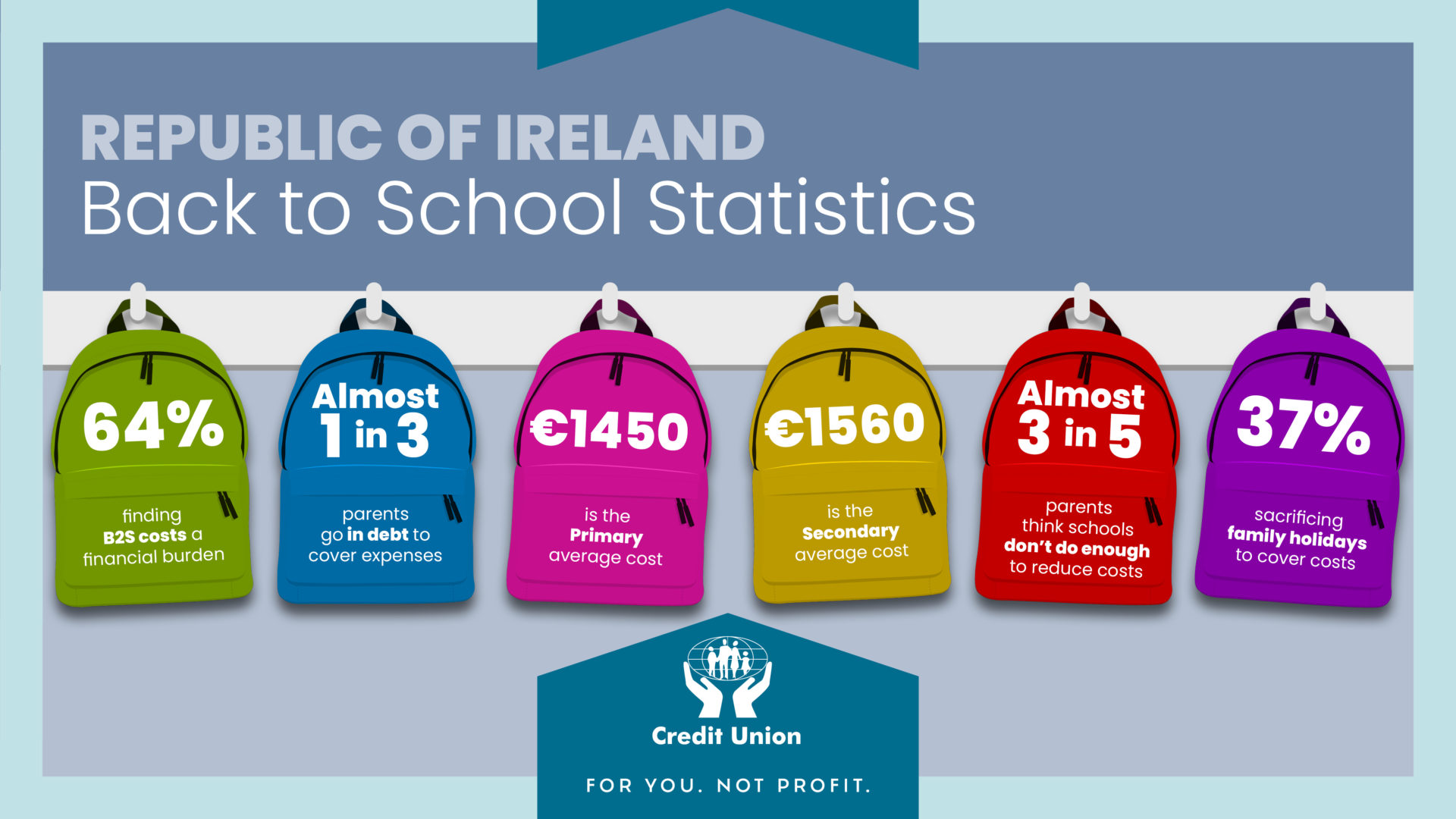 REPUBLIC OF IRELAND
Back to School Statistics

64%
finding B2S costs a financial burden

Almost 1 in 3
parents go in debt to cover expenses

€1450
is the Primary average cost

€1560
is the Secondary average cost

Almost 3 in 5
parents think schools don't do enough to reduce costs

37%
sacrificing family holidays to cover costs

Credit Union

FOR YOU. NOT PROFIT.