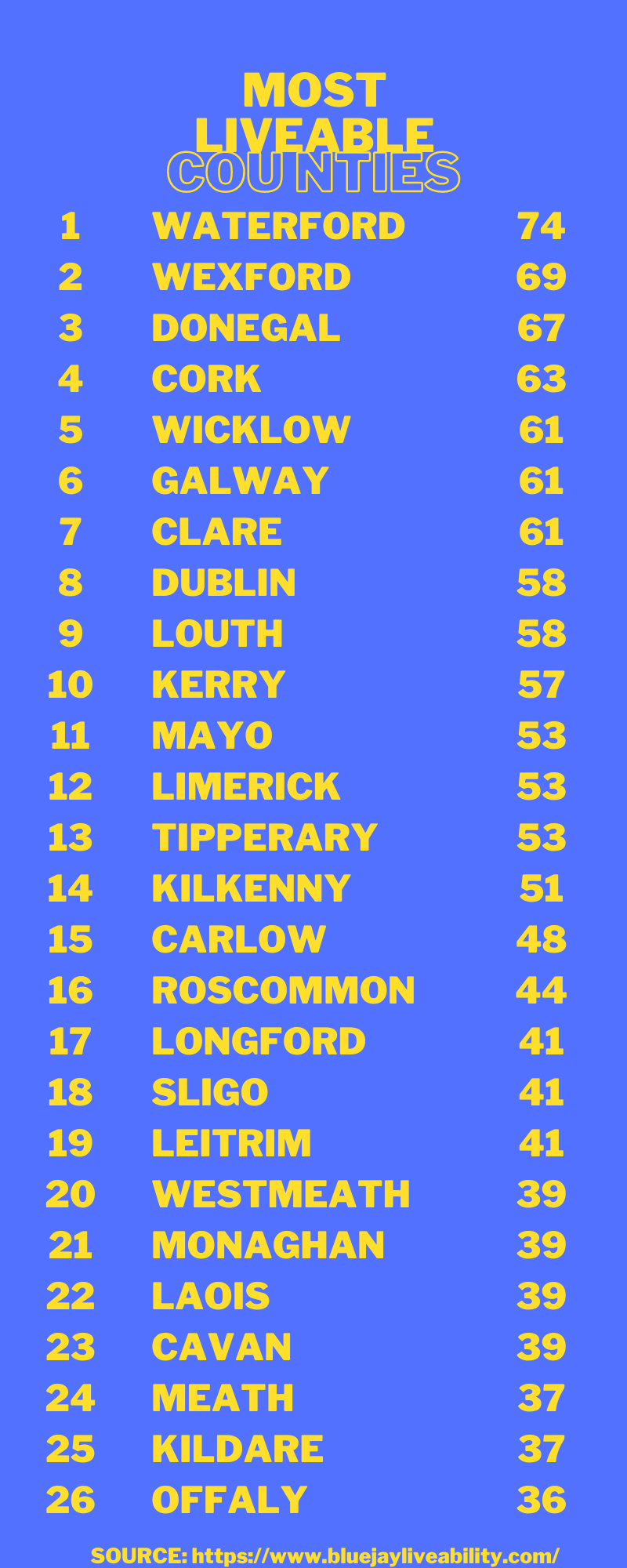 MOST LIVEABLE COUNTIES

| 1 | WATERFORD | 74 |
|---|---|---|
| 2 | WEXFORD | 69 |
| 3 | DONEGAL | 67 |
| 4 | CORK | 63 |
| 5 | WICKLOW | 61 |
| 6 | GALWAY | 61 |
| 7 | CLARE | 61 |
| 8 | DUBLIN | 58 |
| 9 | LOUTH | 58 |
| 10 | KERRY | 57 |
| 11 | MAYO | 53 |
| 12 | LIMERICK | 53 |
| 13 | TIPPERARY | 53 |
| 14 | KILKENNY | 51 |
| 15 | CARLOW | 48 |
| 16 | ROSCOMMON | 44 |
| 17 | LONGFORD | 41 |
| 18 | SLIGO | 41 |
| 19 | LEITRIM | 41 |
| 20 | WESTMEATH | 39 |
| 21 | MONAGHAN | 39 |
| 22 | LAOIS | 39 |
| 23 | CAVAN | 39 |
| 24 | MEATH | 37 |
| 25 | KILDARE | 37 |
| 26 | OFFALY | 36 |

SOURCE: https://www.bluejayliveability.com/