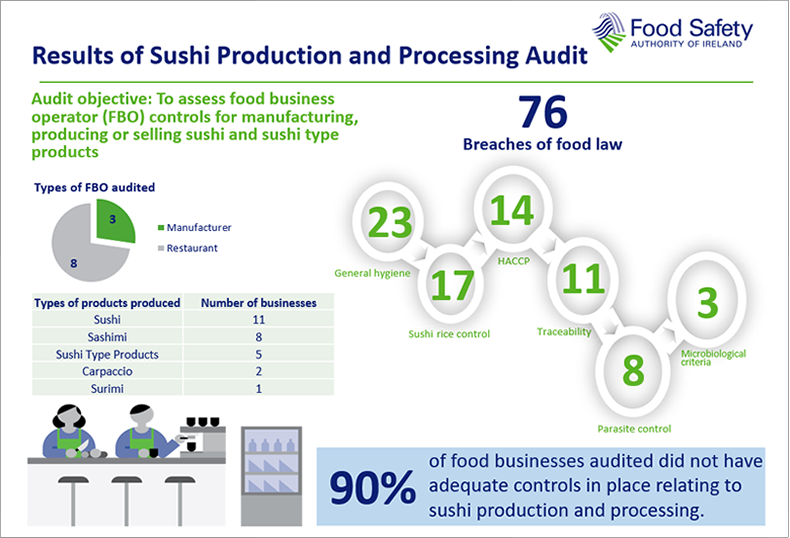 Food Safety
AUTHORITY OF IRELAND

Results of Sushi Production and Processing Audit

Audit objective: To assess food business operator (FBO) controls for manufacturing, producing or selling sushi and sushi type products

Types of FBO audited

3
8
Manufacturer
Restaurant

| Types of products produced | Number of businesses |
|---|---|
| Sushi | 11 |
| Sashimi | 8 |
| Sushi Type Products | 5 |
| Carpaccio | 2 |
| Surimi | 1 |

76
Breaches of food law

23
General hygiene
17
Sushi rice control
14
HACCP
11
Traceability
8
Parasite control
3
Microbiological criteria

90% of food businesses audited did not have adequate controls in place relating to sushi production and processing.